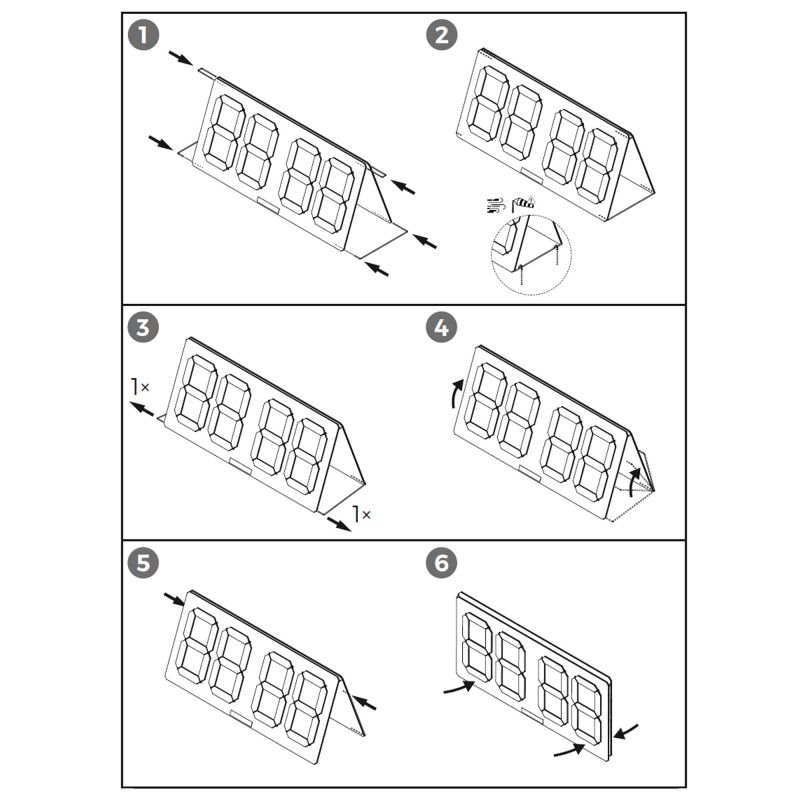 1

2

3

1×

1×

4

5

6